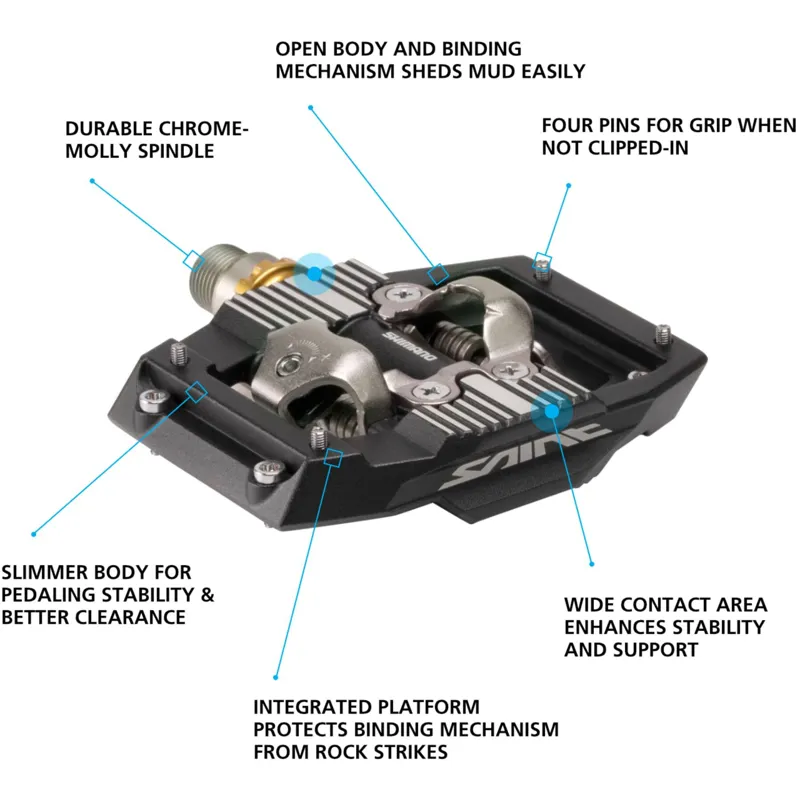 OPEN BODY AND BINDING MECHANISM SHEDS MUD EASILY

DURABLE CHROME-MOLLY SPINDLE

FOUR PINS FOR GRIP WHEN NOT CLIPPED-IN

SHIMANO

SAINT

SLIMMER BODY FOR PEDALING STABILITY & BETTER CLEARANCE

WIDE CONTACT AREA ENHANCES STABILITY AND SUPPORT

INTEGRATED PLATFORM PROTECTS BINDING MECHANISM FROM ROCK STRIKES